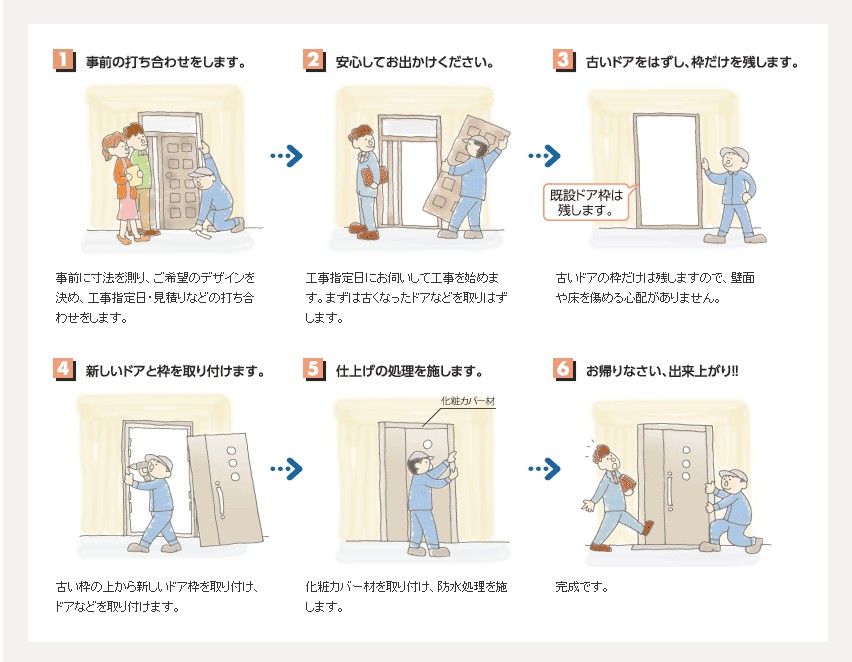 1 事前の打ち合わせをします。

事前に寸法を測り、ご希望のデザインを決め、工事指定日・見積りなどの打ち合わせをします。

2 安心してお出かけください。

工事指定日にお伺いして工事を始めます。まずは古くなったドアなどを取りはずします。

3 古いドアをはずし、枠だけを残します。

既設ドア枠は残します。

古いドアの枠だけは残しますので、壁面や床を傷める心配がありません。

4 新しいドアと枠を取り付けます。

古い枠の上から新しいドア枠を取り付け、ドアなどを取り付けます。

5 仕上げの処理を施します。

化粧カバー材

化粧カバー材を取り付け、防水処理を施します。

6 お帰りなさい、出来上がり!!

完成です。